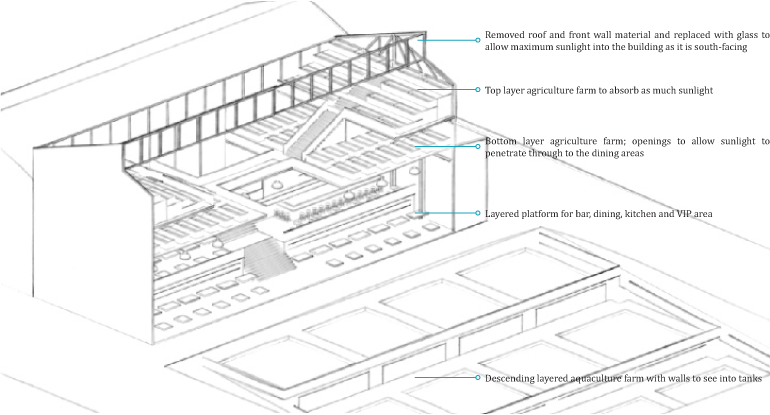 Removed roof and front wall material and replaced with glass to allow maximum sunlight into the building as it is south-facing

Top layer agriculture farm to absorb as much sunlight

Bottom layer agriculture farm; openings to allow sunlight to penetrate through to the dining areas

Layered platform for bar, dining, kitchen and VIP area

Descending layered aquaculture farm with walls to see into tanks